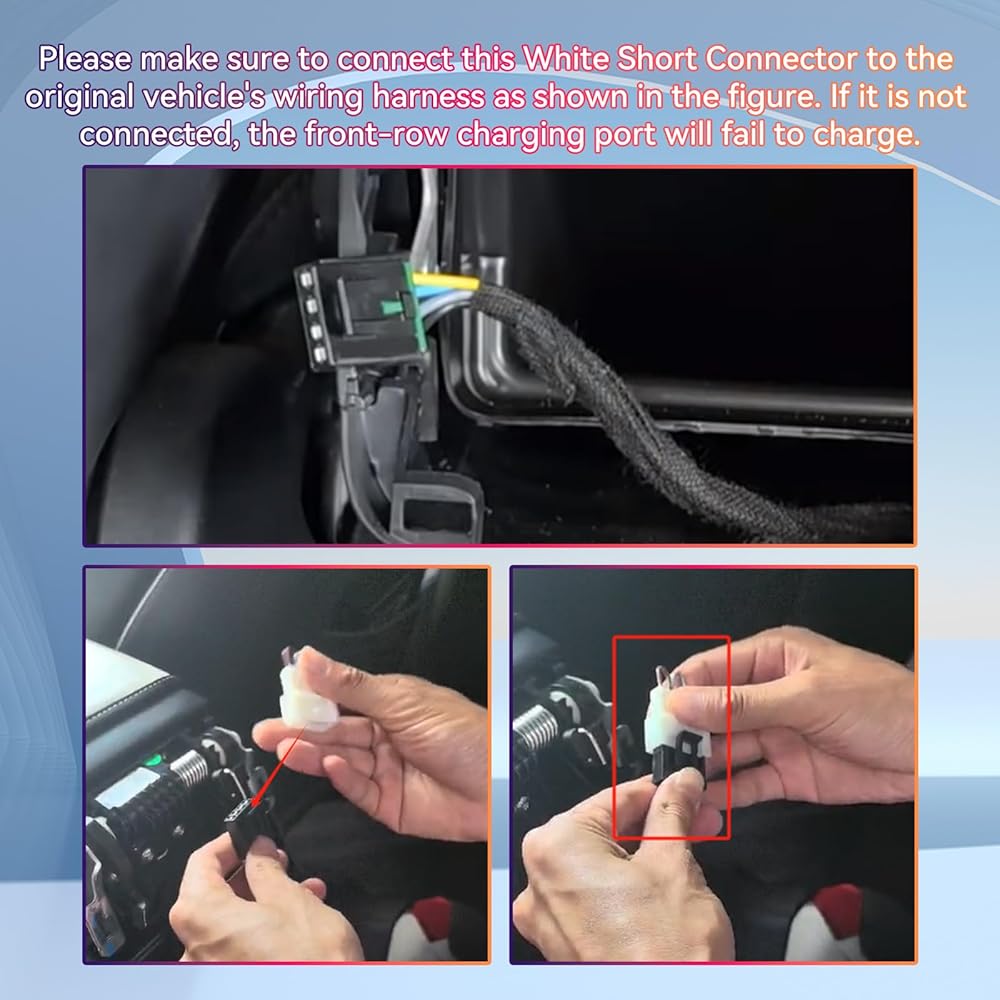 Please make sure to connect this White Short Connector to the original vehicle's wiring harness as shown in the figure. If it is not connected, the front-row charging port will fail to charge.