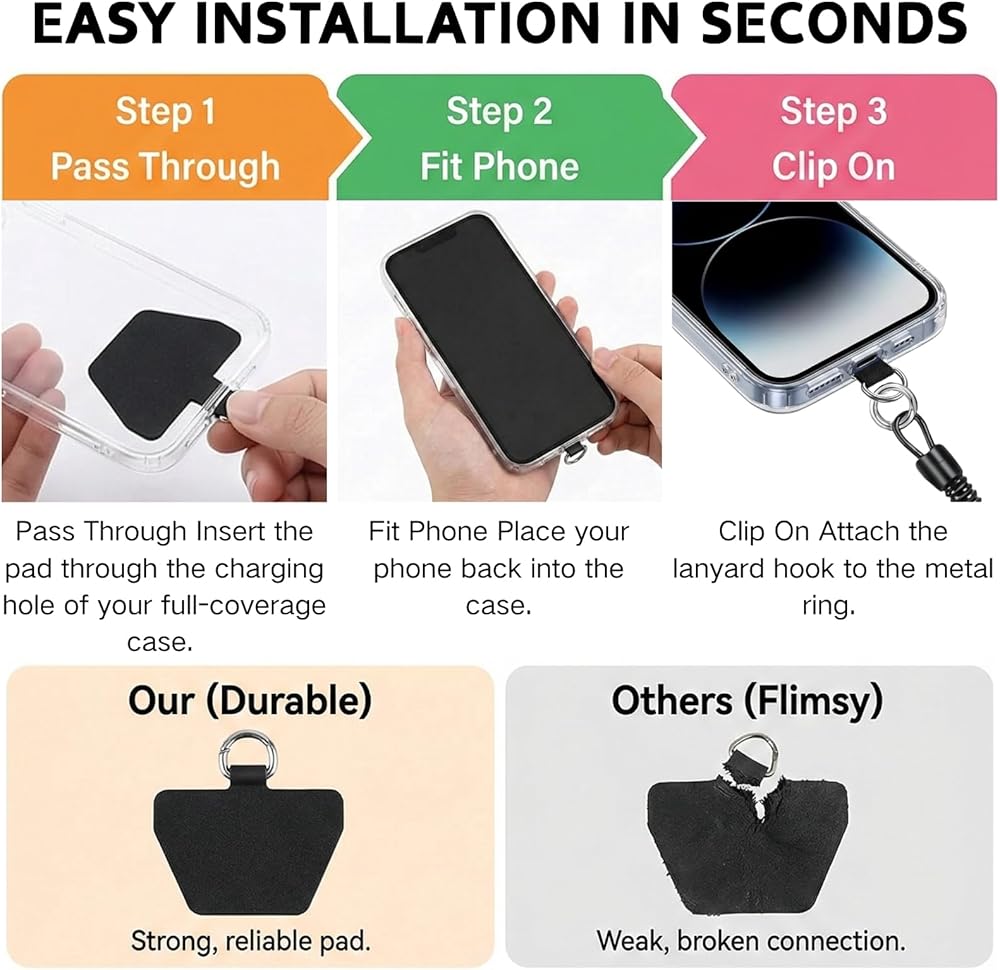 EASY INSTALLATION IN SECONDS

Step 1
Pass Through

Step 2
Fit Phone

Step 3
Clip On

Pass Through Insert the pad through the charging hole of your full-coverage case.

Fit Phone Place your phone back into the case.

Clip On Attach the lanyard hook to the metal ring.

Our (Durable)

Strong, reliable pad.

Others (Flimsy)

Weak, broken connection.