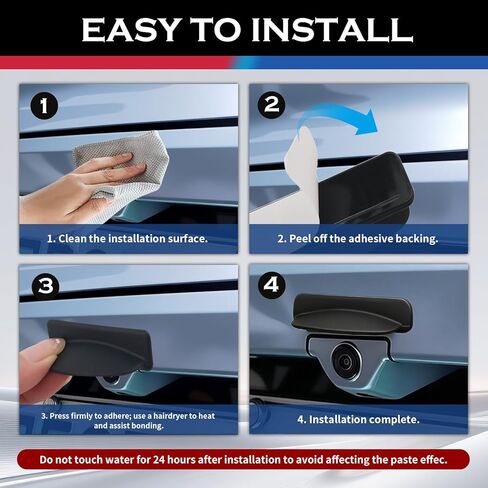 EASY TO INSTALL

1

1. Clean the installation surface.

2

2. Peel off the adhesive backing.

3

3. Press firmly to adhere; use a hairdryer to heat and assist bonding.

4

4. Installation complete.

Do not touch water for 24 hours after installation to avoid affecting the paste effec.