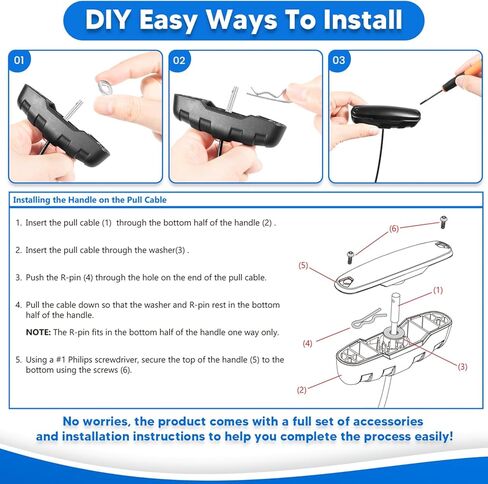 DIY Easy Ways To Install

01

02

03

Installing the Handle on the Pull Cable

1. Insert the pull cable (1) through the bottom half of the handle (2) .

2. Insert the pull cable through the washer(3) .

3. Push the R-pin (4) through the hole on the end of the pull cable.

4. Pull the cable down so that the washer and R-pin rest in the bottom half of the handle.

NOTE: The R-pin fits in the bottom half of the handle one way only.

5. Using a #1 Philips screwdriver, secure the top of the handle (5) to the bottom using the screws (6).

(6)

(5)

(1)

(4)

(3)

(2)

No worries, the product comes with a full set of accessories and installation instructions to help you complete the process easily!