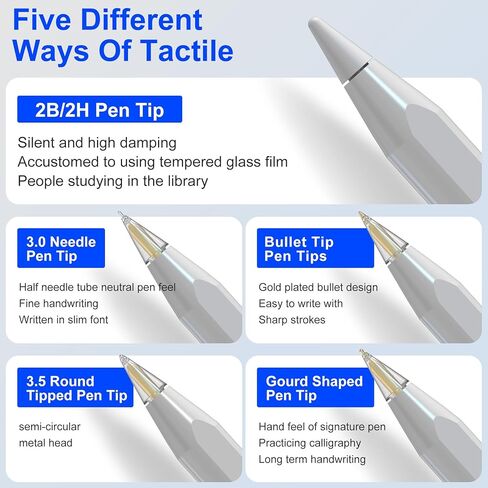 Five Different Ways Of Tactile

2B/2H Pen Tip

Silent and high damping
Accustomed to using tempered glass film
People studying in the library

3.0 Needle Pen Tip

Half needle tube neutral pen feel
Fine handwriting
Written in slim font

Bullet Tip Pen Tips

Gold plated bullet design
Easy to write with
Sharp strokes

3.5 Round Tipped Pen Tip

semi-circular
metal head

Gourd Shaped Pen Tip

Hand feel of signature pen
Practicing calligraphy
Long term handwriting