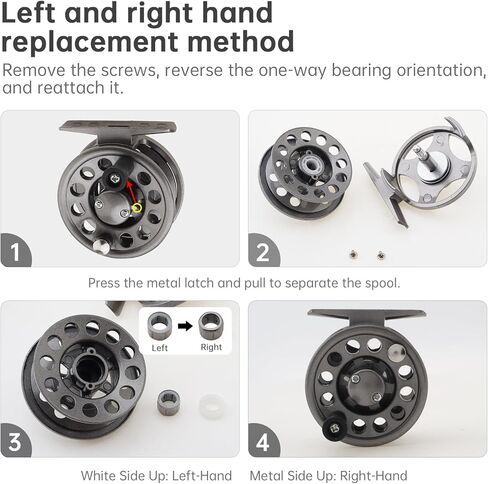 Left and right hand replacement method
Remove the screws, reverse the one-way bearing orientation, and reattach it.

1

2

Press the metal latch and pull to separate the spool.

Left
Right

3

4

White Side Up: Left-Hand Metal Side Up: Right-Hand