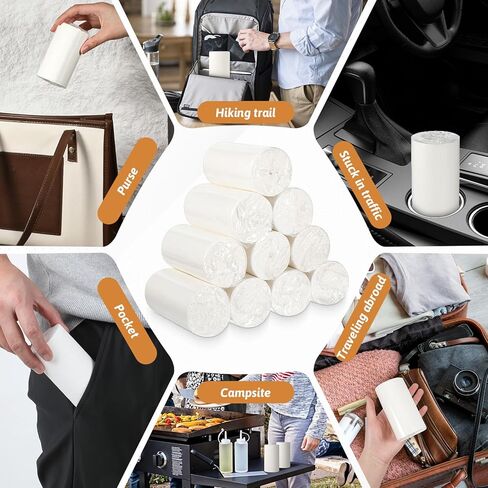 Hiking trail

Purse

Stuck in traffic

Pocket

Traveling abroad

Campsite