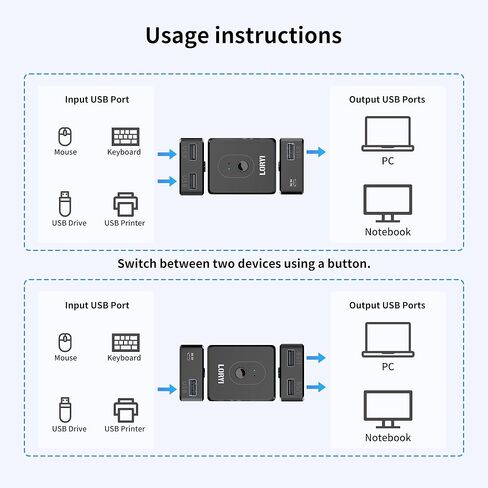 Usage instructions

Input USB Port

Mouse

Keyboard

USB Drive

USB Printer

LORYI

Output USB Ports

PC

Notebook

Switch between two devices using a button.

Input USB Port

Mouse

Keyboard

USB Drive

USB Printer

LORYI

Output USB Ports

PC

Notebook