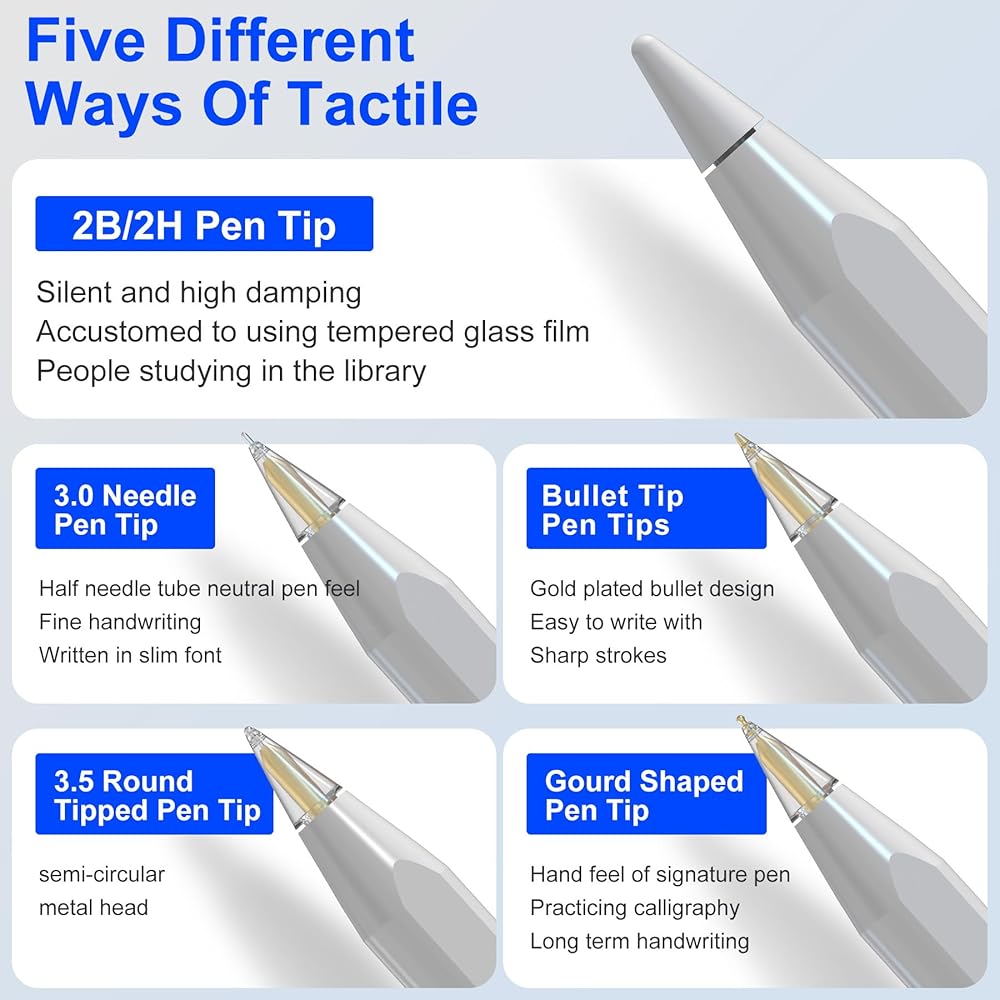 Five Different Ways Of Tactile

2B/2H Pen Tip

Silent and high damping
Accustomed to using tempered glass film
People studying in the library

3.0 Needle Pen Tip

Half needle tube neutral pen feel
Fine handwriting
Written in slim font

Bullet Tip Pen Tips

Gold plated bullet design
Easy to write with
Sharp strokes

3.5 Round Tipped Pen Tip

semi-circular
metal head

Gourd Shaped Pen Tip

Hand feel of signature pen
Practicing calligraphy
Long term handwriting