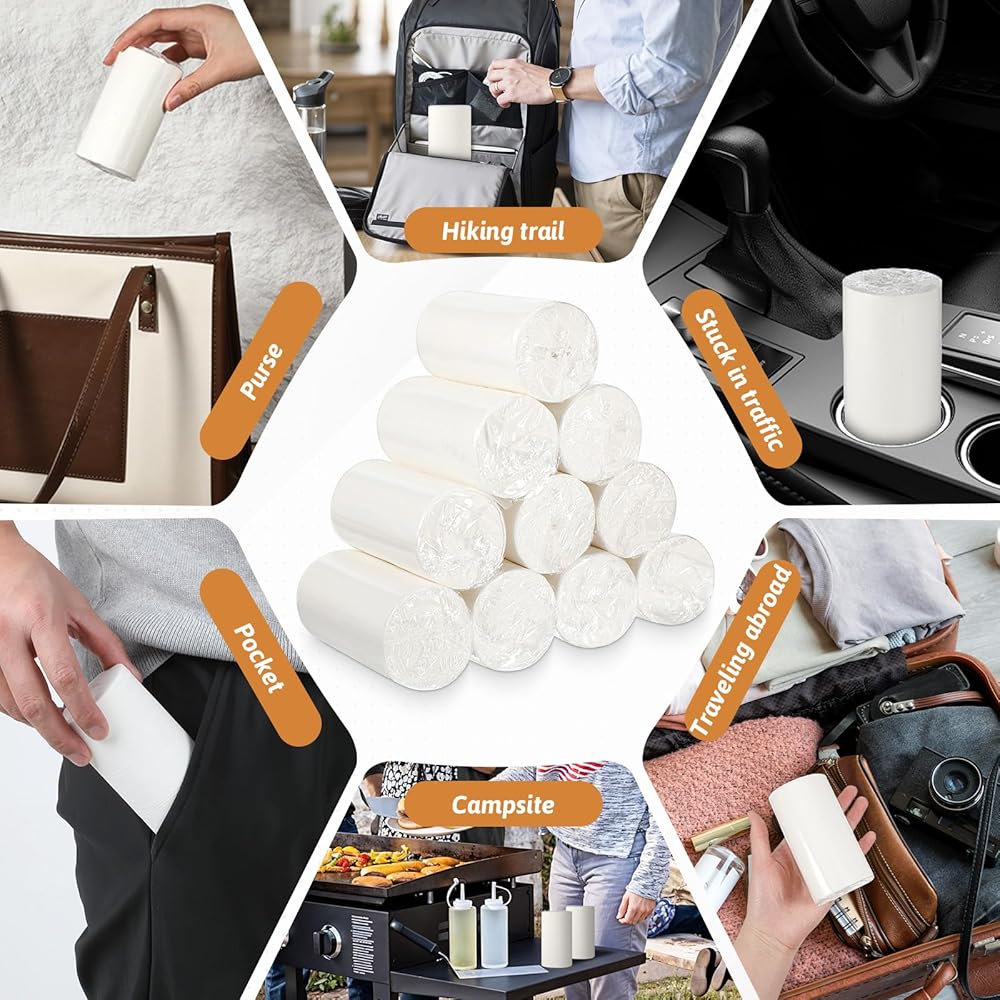 Hiking trail

Purse

Stuck in traffic

Pocket

Traveling abroad

Campsite