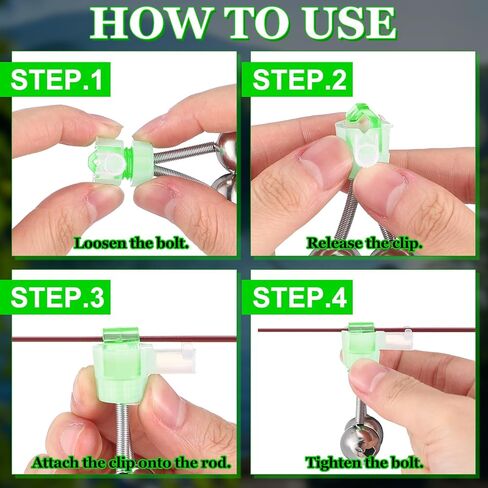 HOW TO USE

STEP.1

Loosen the bolt.

STEP.2

Release the clip.

STEP.3

Attach the clip onto the rod.

STEP.4

Tighten the bolt.