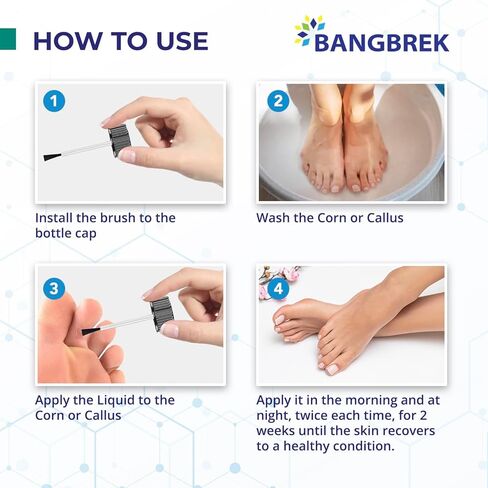 HOW TO USE

BANGBREK

1

Install the brush to the bottle cap

2

Wash the Corn or Callus

3

Apply the Liquid to the Corn or Callus

4

Apply it in the morning and at night, twice each time, for 2 weeks until the skin recovers to a healthy condition.