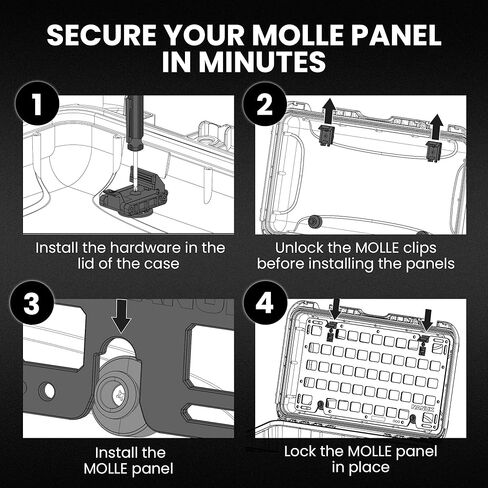 SECURE YOUR MOLLE PANEL IN MINUTES

1

Install the hardware in the lid of the case

2

Unlock the MOLLE clips before installing the panels

3

Install the MOLLE panel

4

Lock the MOLLE panel in place