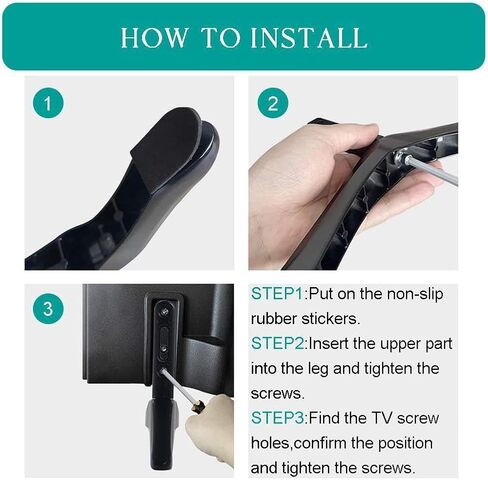 HOW TO INSTALL

1

2

3

STEP1:Put on the non-slip rubber stickers.

STEP2:Insert the upper part into the leg and tighten the screws.

STEP3:Find the TV screw holes,confirm the position and tighten the screws.