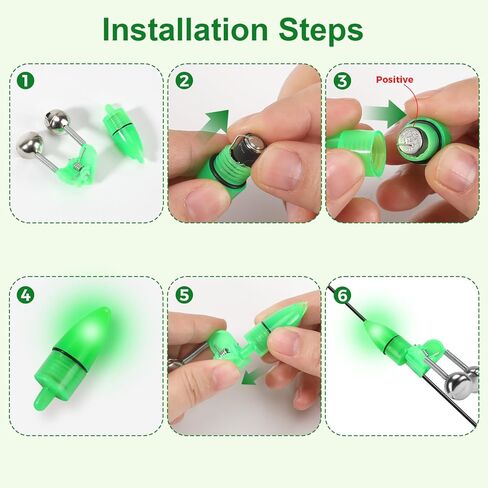 Installation Steps

1

2

3

Positive

4

5

6