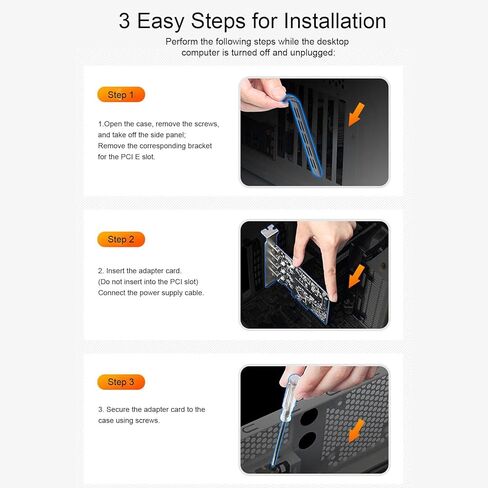 3 Easy Steps for Installation

Perform the following steps while the desktop computer is turned off and unplugged:

Step 1

1.Open the case, remove the screws, and take off the side panel;
Remove the corresponding bracket for the PCI E slot.

Step 2

2. Insert the adapter card.
(Do not insert into the PCI slot)
Connect the power supply cable.

Step 3

3. Secure the adapter card to the case using screws.