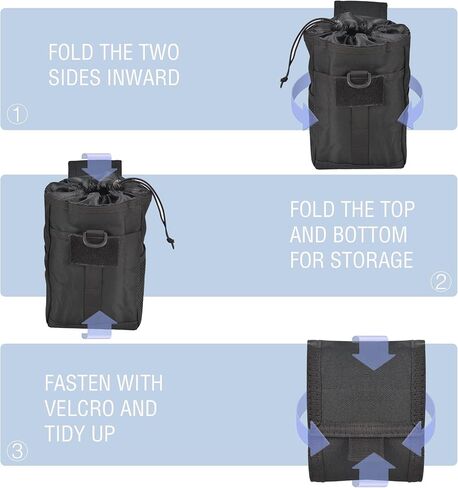 FOLD THE TWO SIDES INWARD

①

FOLD THE TOP AND BOTTOM FOR STORAGE

②

FASTEN WITH VELCRO AND TIDY UP

③