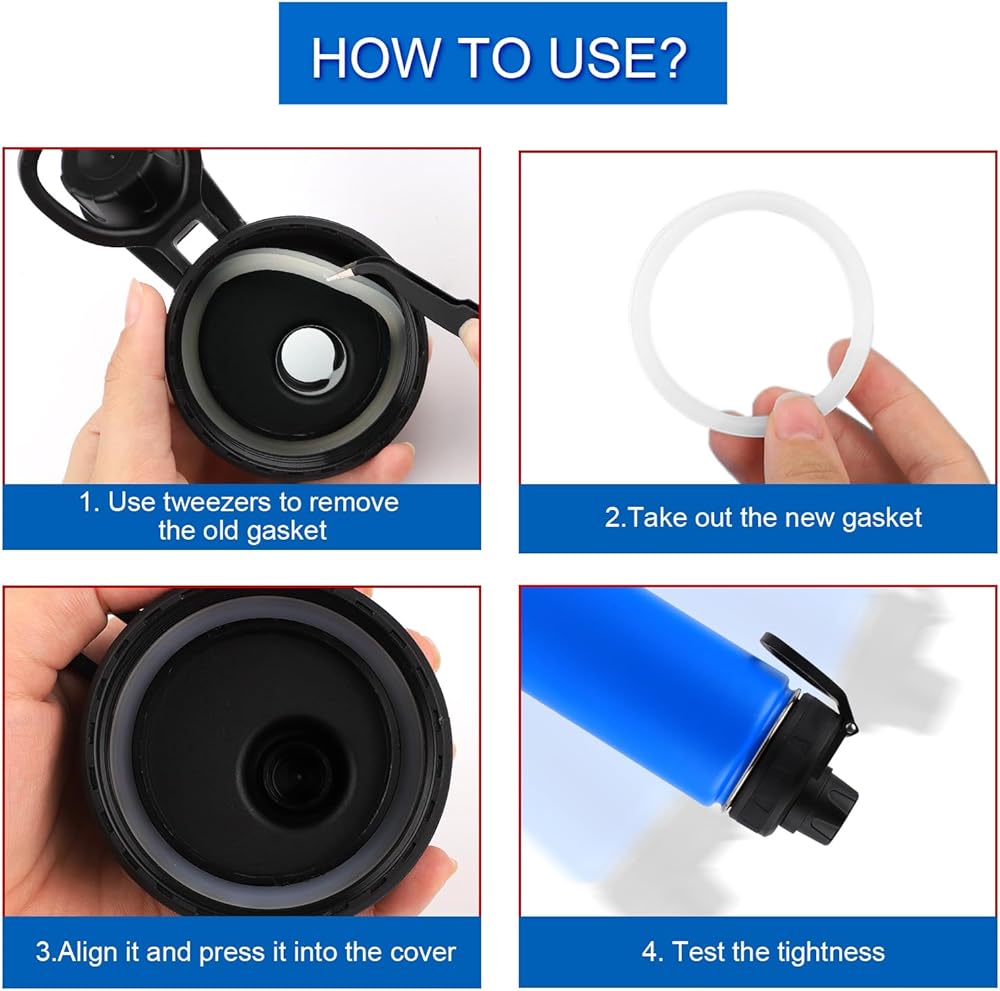 HOW TO USE?

1. Use tweezers to remove the old gasket

2.Take out the new gasket

3.Align it and press it into the cover

4. Test the tightness