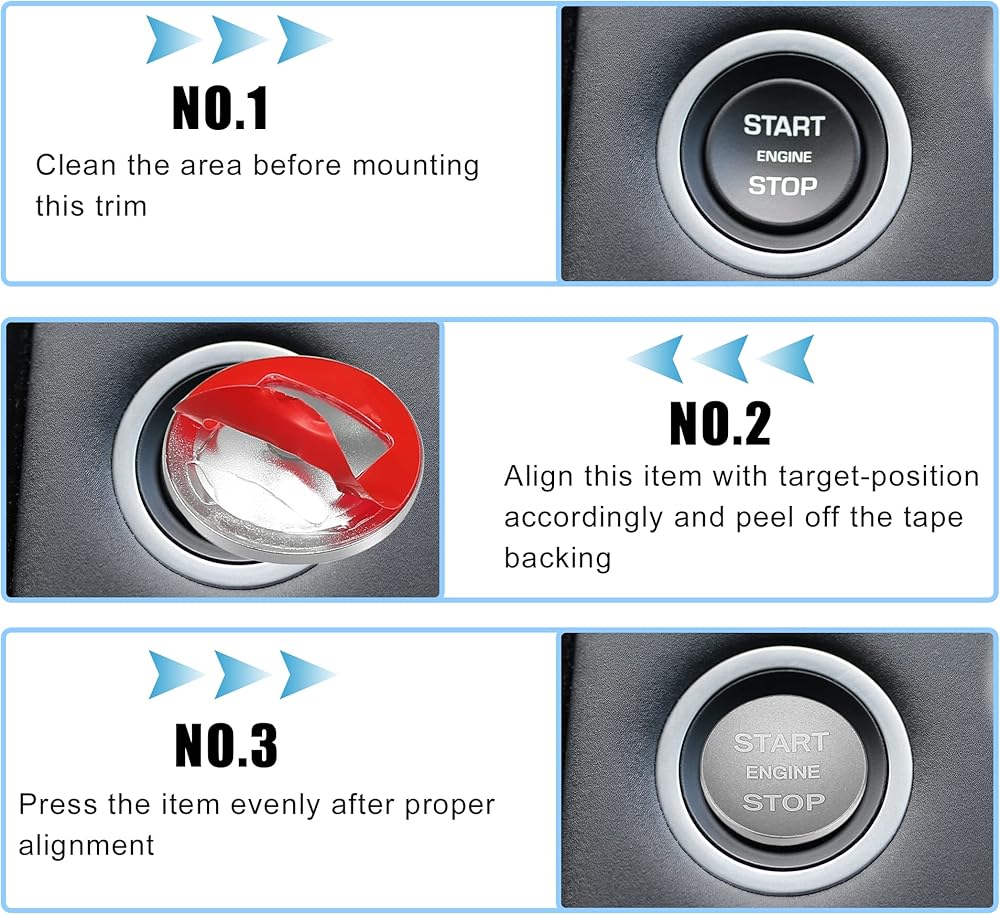 NO.1
Clean the area before mounting this trim

START
ENGINE
STOP

NO.2
Align this item with target-position accordingly and peel off the tape backing

NO.3
Press the item evenly after proper alignment

START
ENGINE
STOP