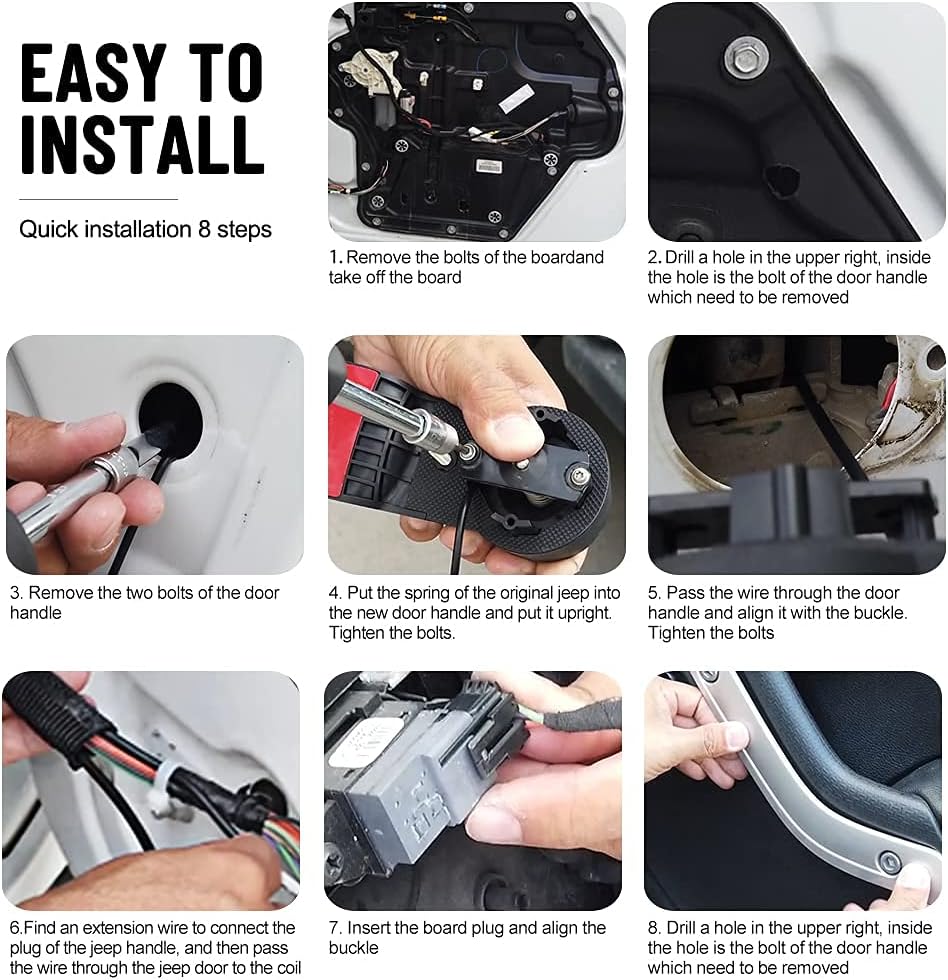 EASY TO INSTALL

Quick installation 8 steps

1. Remove the bolts of the boardand take off the board

2. Drill a hole in the upper right, inside the hole is the bolt of the door handle which need to be removed

3. Remove the two bolts of the door handle

4. Put the spring of the original jeep into the new door handle and put it upright. Tighten the bolts.

5. Pass the wire through the door handle and align it with the buckle. Tighten the bolts

6.Find an extension wire to connect the plug of the jeep handle, and then pass the wire through the jeep door to the coil

7. Insert the board plug and align the buckle

8. Drill a hole in the upper right, inside the hole is the bolt of the door handle which need to be removed