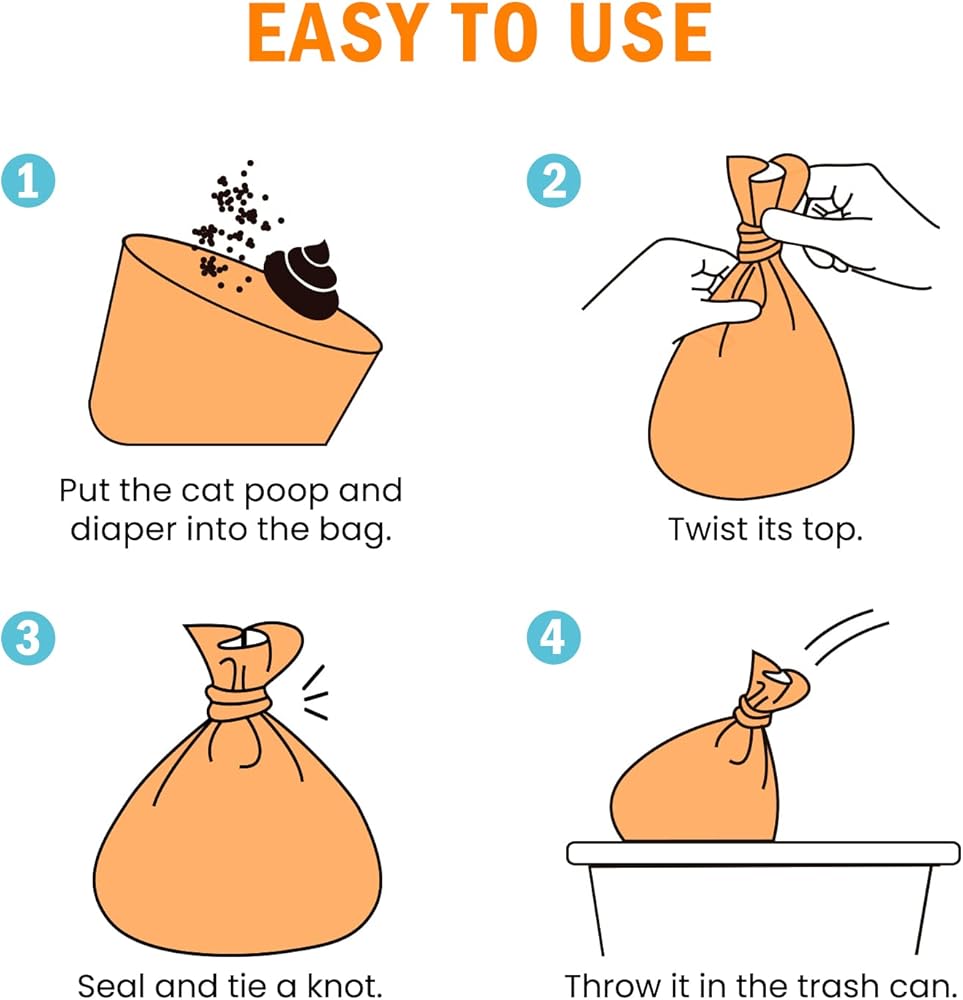 EASY TO USE

1

Put the cat poop and diaper into the bag.

2

Twist its top.

3

Seal and tie a knot.

4

Throw it in the trash can.