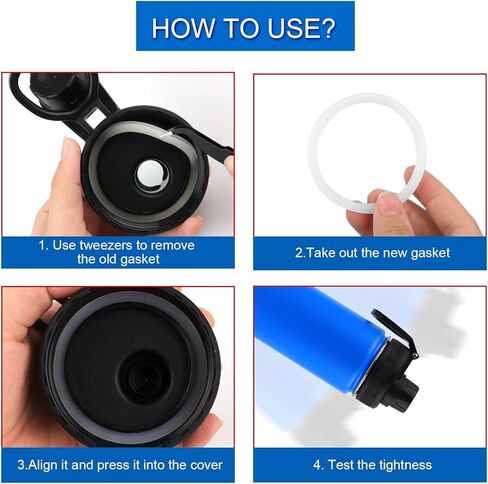 HOW TO USE?

1. Use tweezers to remove the old gasket

2.Take out the new gasket

3.Align it and press it into the cover

4. Test the tightness