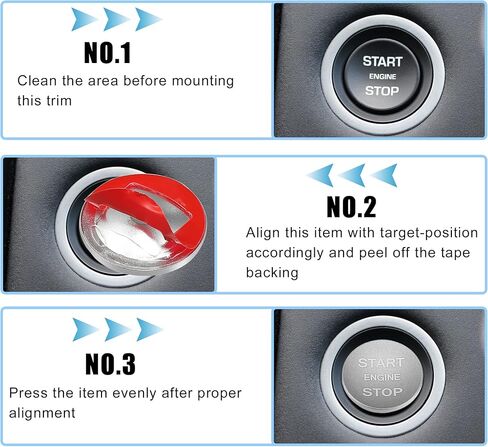 NO.1
Clean the area before mounting this trim

START
ENGINE
STOP

NO.2
Align this item with target-position accordingly and peel off the tape backing

NO.3
Press the item evenly after proper alignment

START
ENGINE
STOP