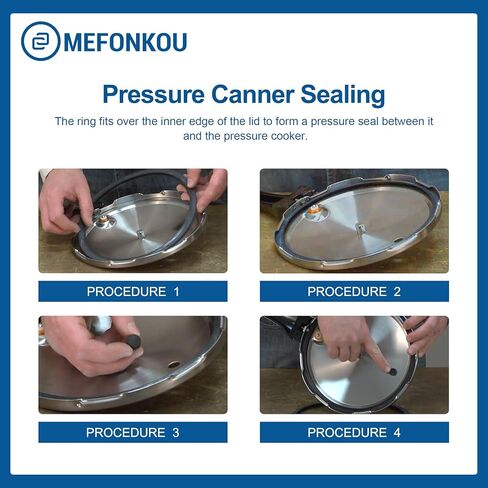 MEFONKOU

Pressure Canner Sealing

The ring fits over the inner edge of the lid to form a pressure seal between it and the pressure cooker.

PROCEDURE 1

PROCEDURE 2

PROCEDURE 3

PROCEDURE 4