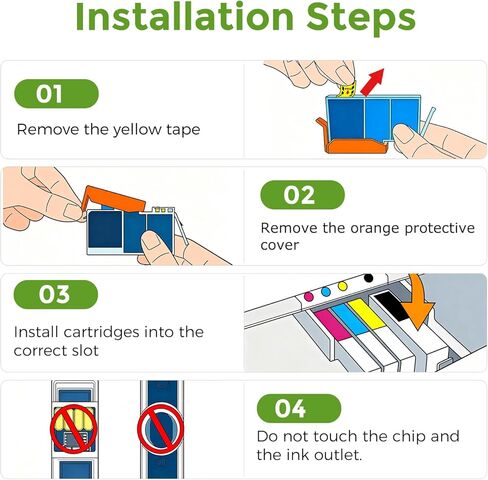 Installation Steps

01

Remove the yellow tape

02

Remove the orange protective cover

03

Install cartridges into the correct slot

04

Do not touch the chip and the ink outlet.