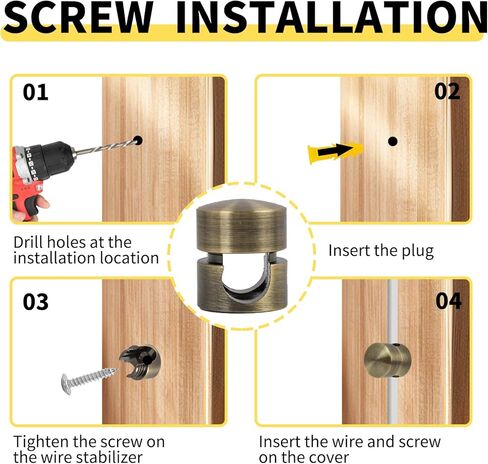 SCREW INSTALLATION

01

Drill holes at the installation location

02

Insert the plug

03

Tighten the screw on the wire stabilizer

04

Insert the wire and screw on the cover