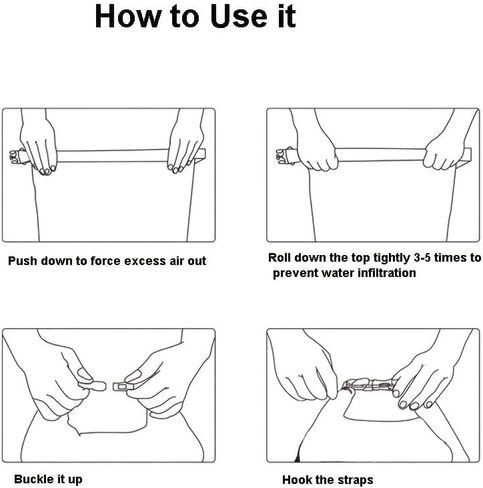 How to Use it

Push down to force excess air out

Roll down the top tightly 3-5 times to prevent water infiltration

Buckle it up

Hook the straps