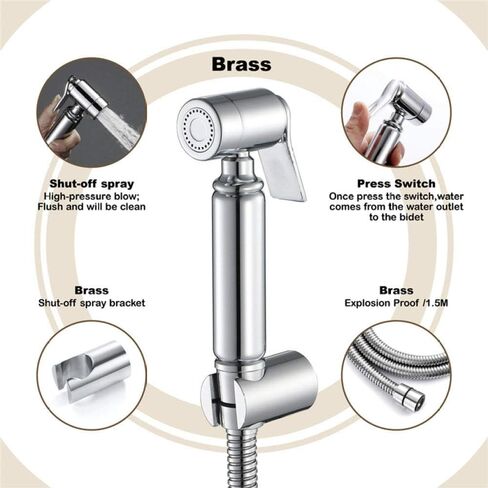 Brass

Shut-off spray
High-pressure blow;
Flush and will be clean

Press Switch
Once press the switch,water comes from the water outlet to the bidet

Brass
Shut-off spray bracket

Brass
Explosion Proof /1.5M