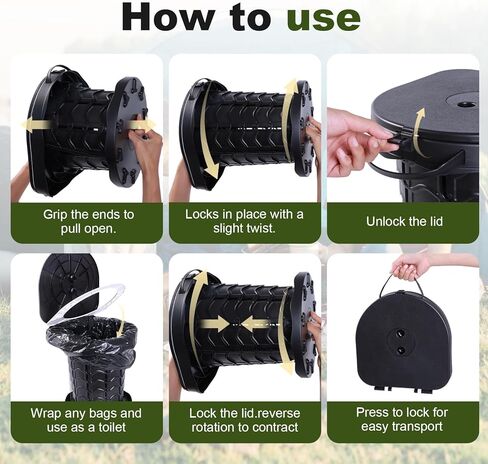 How to use

Grip the ends to pull open.

Locks in place with a slight twist.

Unlock the lid

Wrap any bags and use as a toilet

Lock the lid.reverse rotation to contract

Press to lock for easy transport