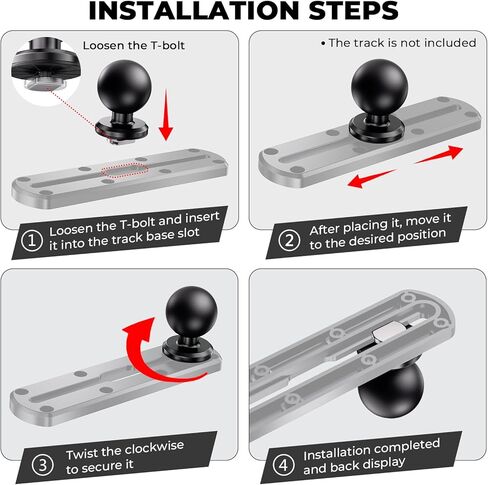 INSTALLATION STEPS

Loosen the T-bolt

① Loosen the T-bolt and insert it into the track base slot

• The track is not included

② After placing it, move it to the desired position

③ Twist the clockwise to secure it

④ Installation completed and back display