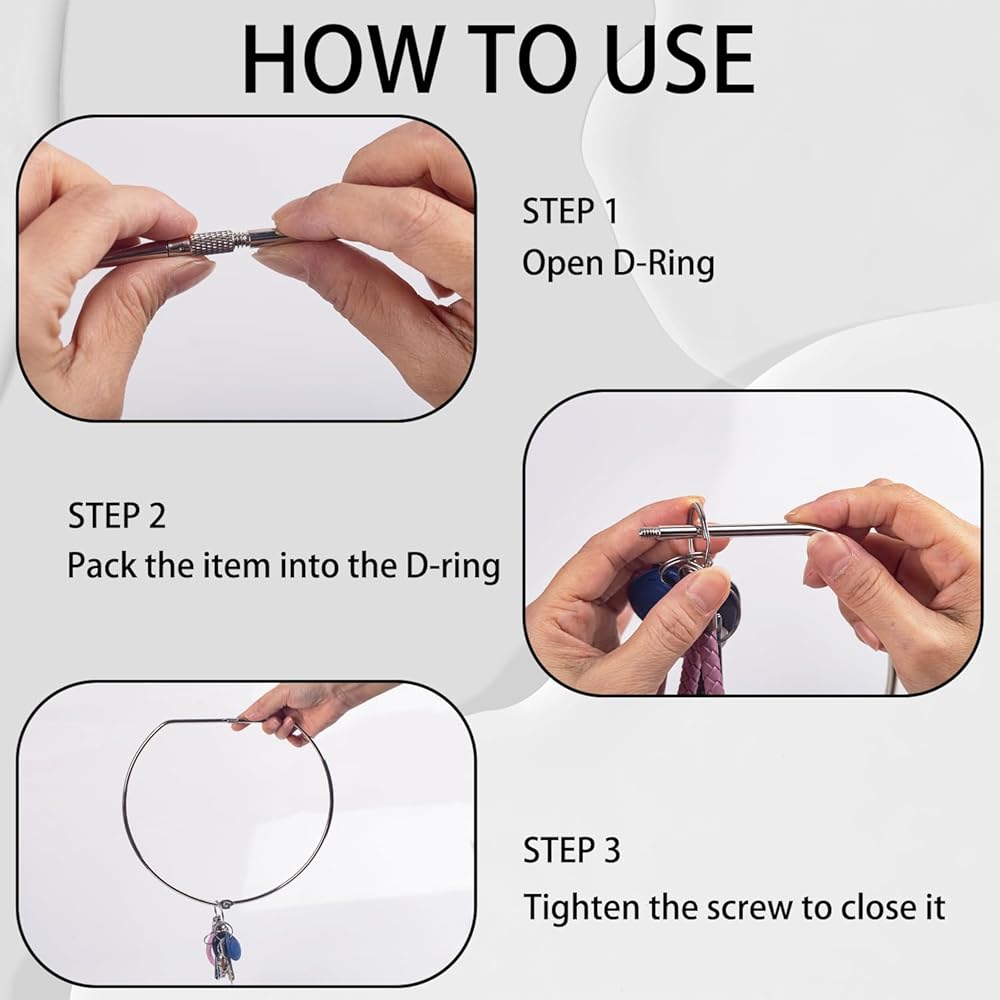 HOW TO USE

STEP 1
Open D-Ring

STEP 2
Pack the item into the D-ring

STEP 3
Tighten the screw to close it