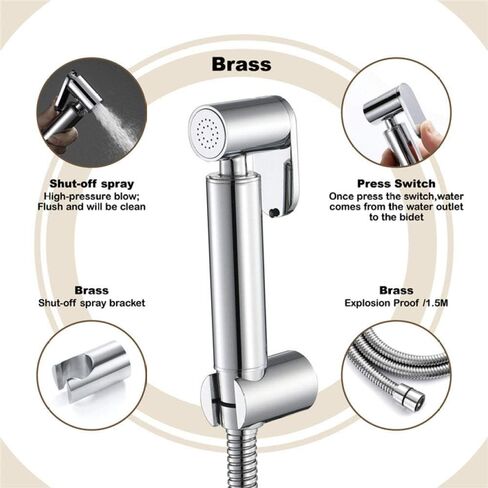 Brass

Shut-off spray
High-pressure blow;
Flush and will be clean

Press Switch
Once press the switch,water comes from the water outlet to the bidet

Brass
Shut-off spray bracket

Brass
Explosion Proof /1.5M