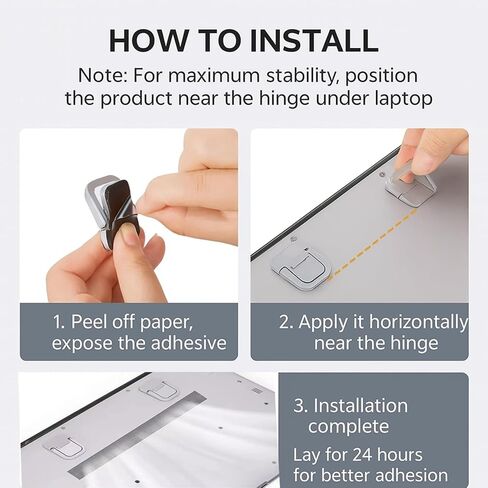 HOW TO INSTALL

Note: For maximum stability, position the product near the hinge under laptop

1. Peel off paper, expose the adhesive

2. Apply it horizontally near the hinge

3. Installation complete

Lay for 24 hours for better adhesion