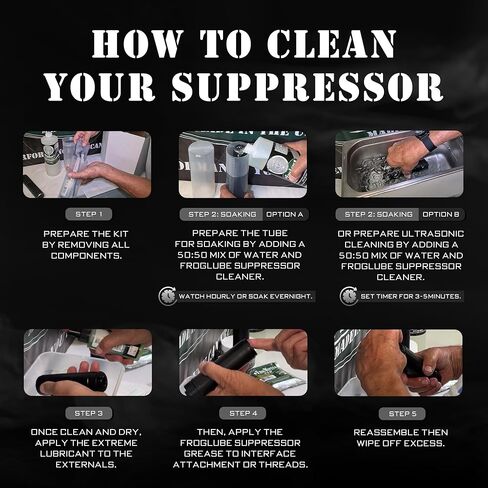 HOW TO CLEAN YOUR SUPPRESSOR

STEP 1

PREPARE THE KIT BY REMOVING ALL COMPONENTS.

STEP 2: SOAKING OPTION A

PREPARE THE TUBE FOR SOAKING BY ADDING A 50:50 MIX OF WATER AND FROGLUBE SUPPRESSOR CLEANER.

WATCH HOURLY OR SOAK EVERNIGHT.

STEP 2: SOAKING OPTION B

OR PREPARE ULTRASONIC CLEANING BY ADDING A 50:50 MIX OF WATER AND FROGLUBE SUPPRESSOR CLEANER.

SET TIMER FOR 3-5MINUTES.

STEP 3

ONCE CLEAN AND DRY, APPLY THE EXTREME LUBRICANT TO THE EXTERNALS.

STEP 4

THEN, APPLY THE FROGLUBE SUPPRESSOR GREASE TO INTERFACE ATTACHMENT OR THREADS.

STEP 5

REASSEMBLE THEN WIPE OFF EXCESS.