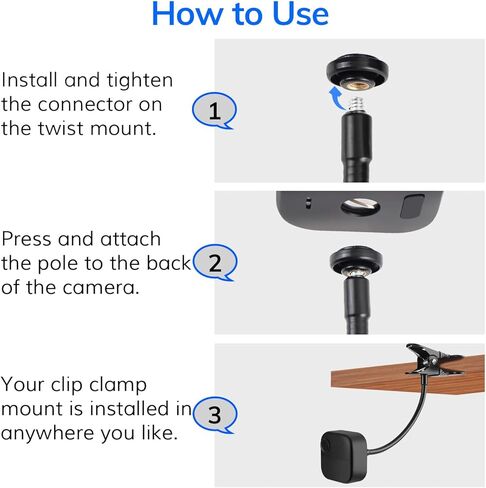 How to Use

Install and tighten the connector on the twist mount.

1

Press and attach the pole to the back of the camera.

2

Your clip clamp mount is installed in anywhere you like.

3