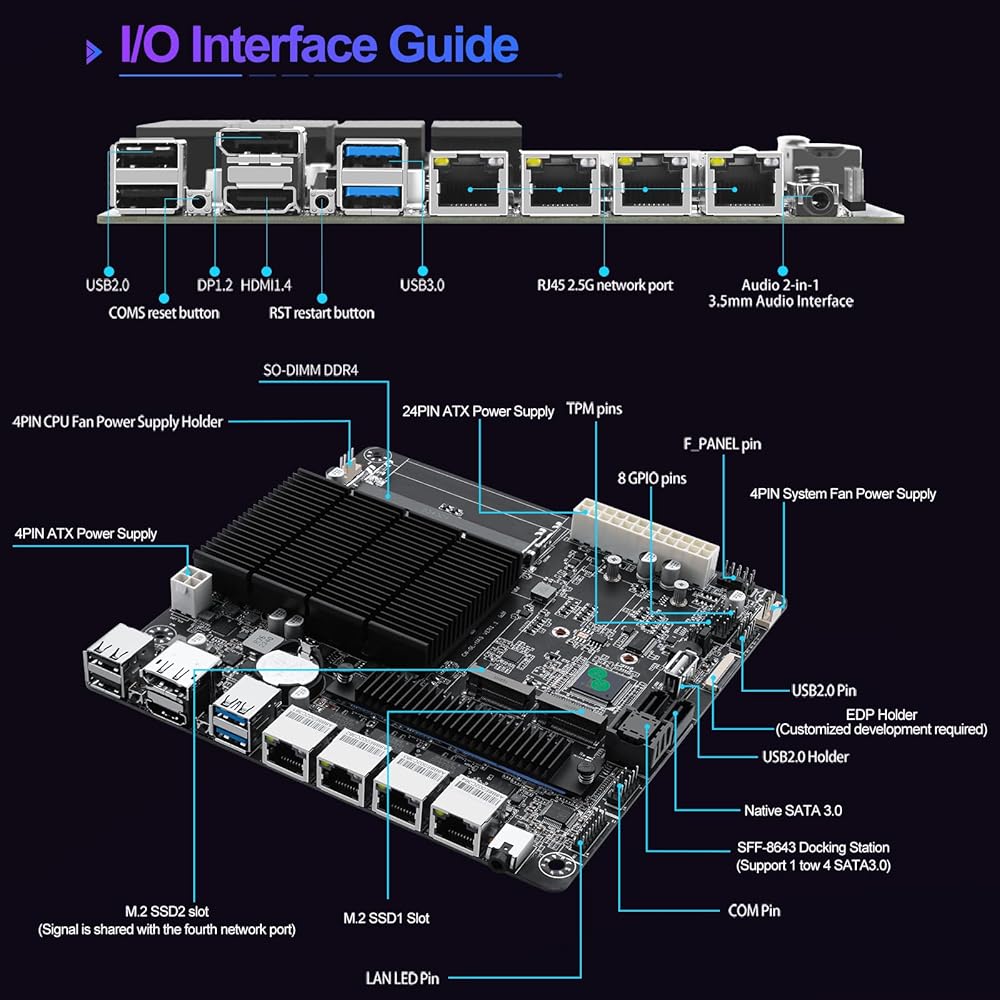 I/O Interface Guide

USB2.0
COMS reset button
DP1.2
HDMI1.4
RST restart button
USB3.0
RJ45 2.5G network port
Audio 2-in-1
3.5mm Audio Interface

SO-DIMM DDR4
4PIN CPU Fan Power Supply Holder
24PIN ATX Power Supply
TPM pins
F_PANEL pin
8 GPIO pins
4PIN System Fan Power Supply
4PIN ATX Power Supply
USB2.0 Pin
EDP Holder
(Customized development required)
USB2.0 Holder
Native SATA 3.0
SFF-8643 Docking Station
(Support 1 tow 4 SATA3.0)
COM Pin
M.2 SSD2 slot
(Signal is shared with the fourth network port)
M.2 SSD1 Slot
LAN LED Pin