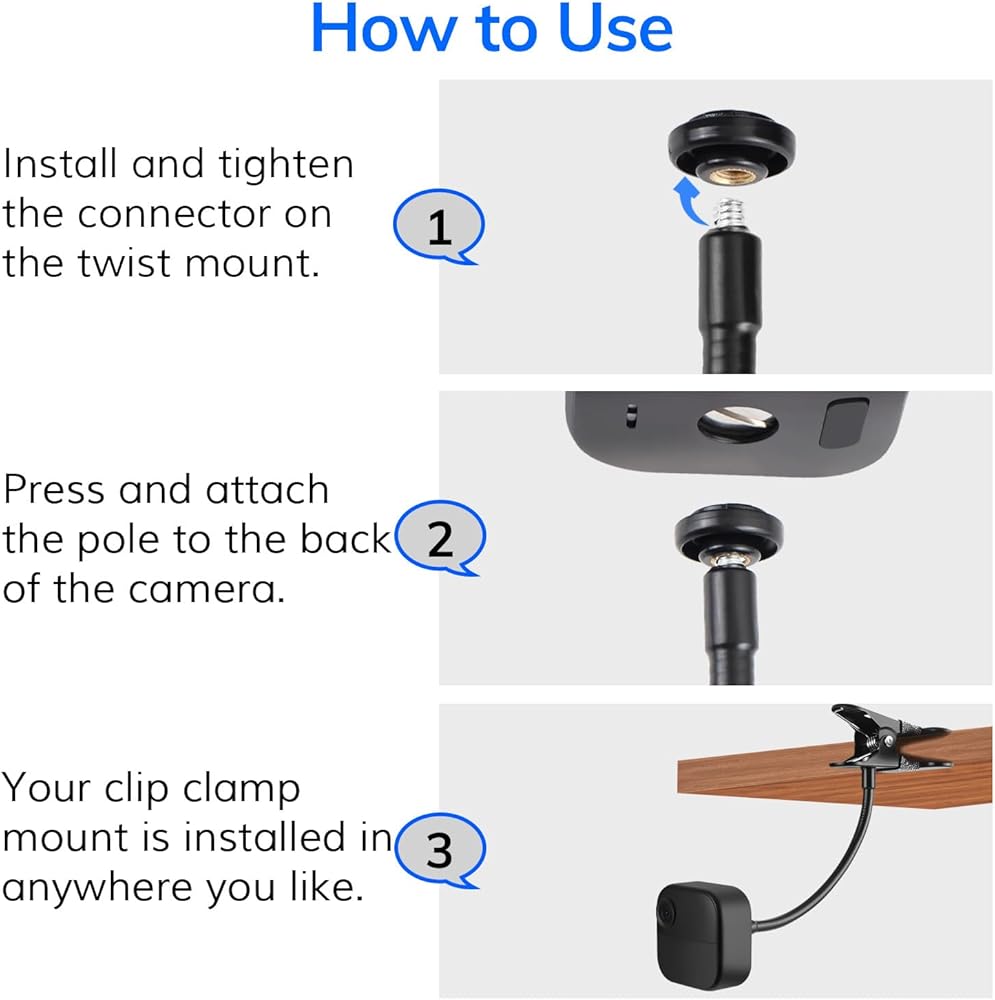 How to Use

Install and tighten the connector on the twist mount.

1

Press and attach the pole to the back of the camera.

2

Your clip clamp mount is installed in anywhere you like.

3