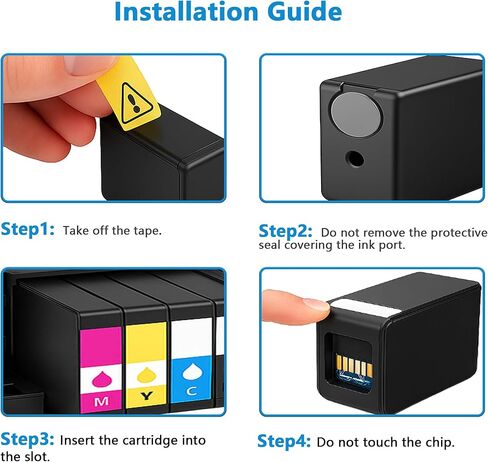 Installation Guide

Step1: Take off the tape.

Step2: Do not remove the protective seal covering the ink port.

M

Y

C

Step3: Insert the cartridge into the slot.

Step4: Do not touch the chip.