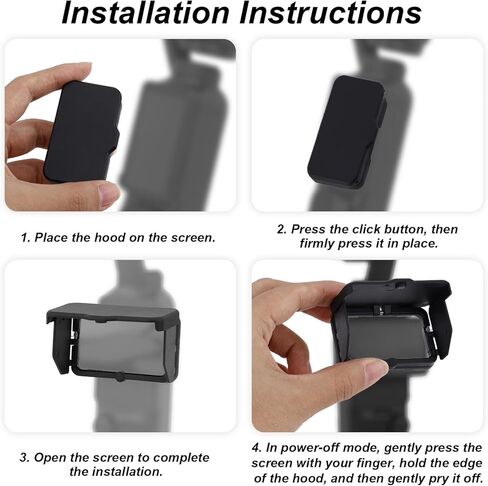 Installation Instructions

1. Place the hood on the screen.

2. Press the click button, then firmly press it in place.

3. Open the screen to complete the installation.

4. In power-off mode, gently press the screen with your finger, hold the edge of the hood, and then gently pry it off.