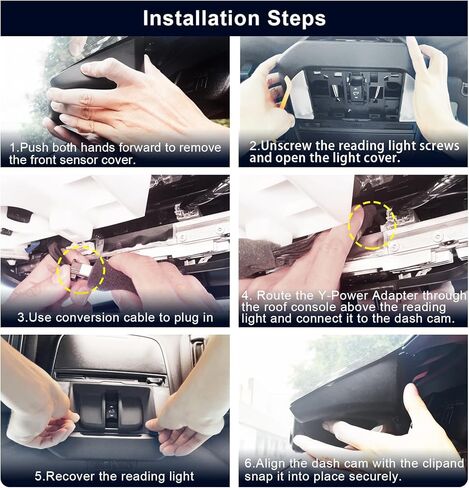 Installation Steps

1.Push both hands forward to remove the front sensor cover.

2.Unscrew the reading light screws and open the light cover.

3.Use conversion cable to plug in

4. Route the Y-Power Adapter through the roof console above the reading light and connect it to the dash cam.

5.Recover the reading light

6.Align the dash cam with the clipand snap it into place securely.