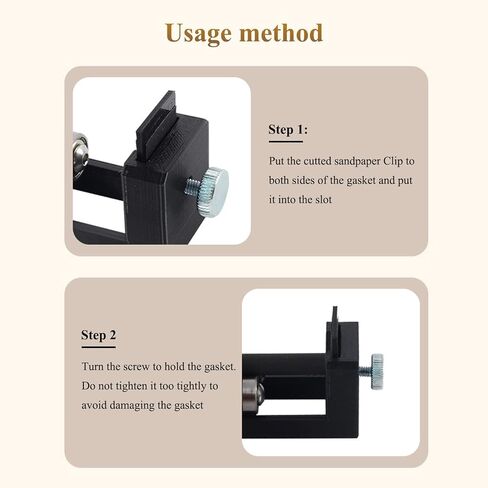 Usage method

Step 1:

Put the cutted sandpaper Clip to both sides of the gasket and put it into the slot

Step 2

Turn the screw to hold the gasket. Do not tighten it too tightly to avoid damaging the gasket