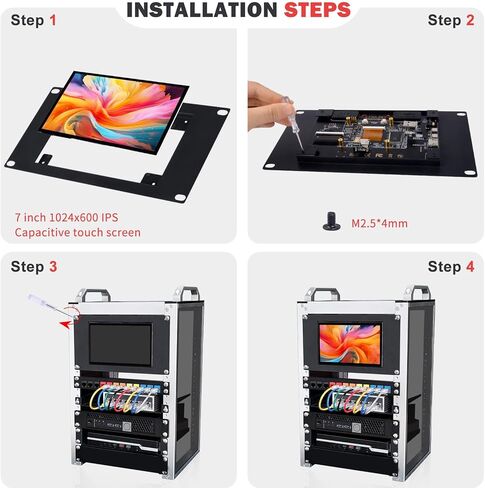 INSTALLATION STEPS

Step 1

7 inch 1024x600 IPS
Capacitive touch screen

Step 2

M2.5*4mm

Step 3

Step 4