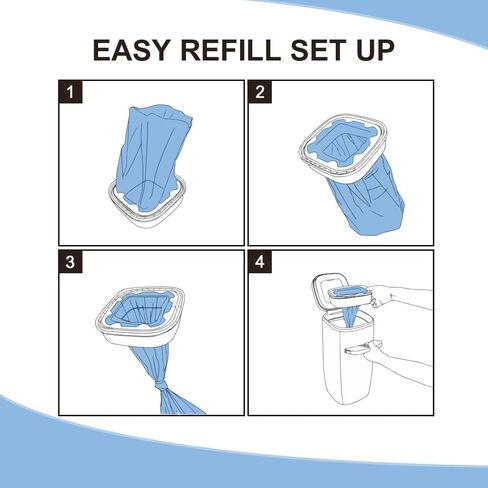 EASY REFILL SET UP

1

2

3

4