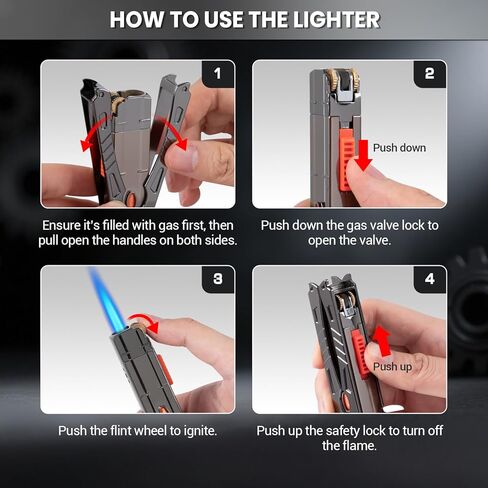 HOW TO USE THE LIGHTER

1

Ensure it's filled with gas first, then pull open the handles on both sides.

2

Push down

Push down the gas valve lock to open the valve.

3

Push the flint wheel to ignite.

4

Push up

Push up the safety lock to turn off the flame.