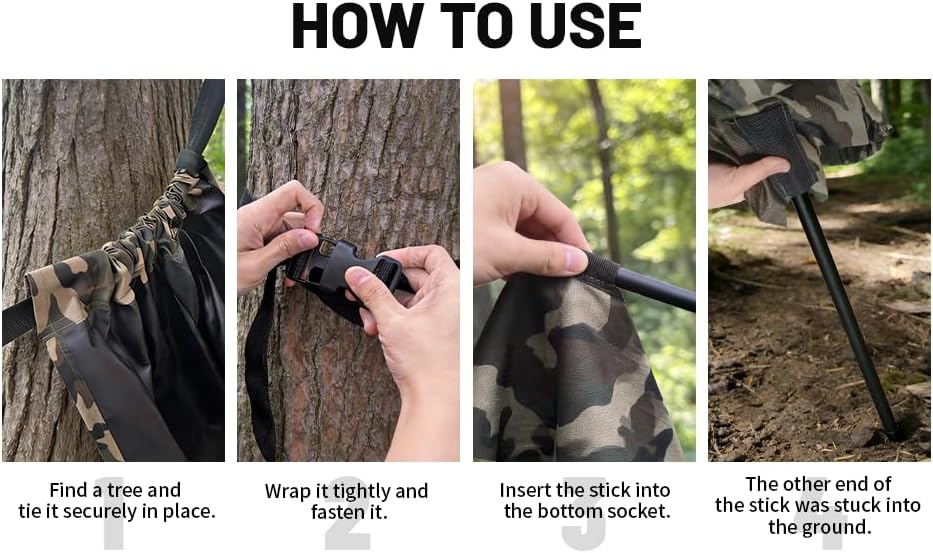 HOW TO USE

1
Find a tree and tie it securely in place.

2
Wrap it tightly and fasten it.

3
Insert the stick into the bottom socket.

4
The other end of the stick was stuck into the ground.