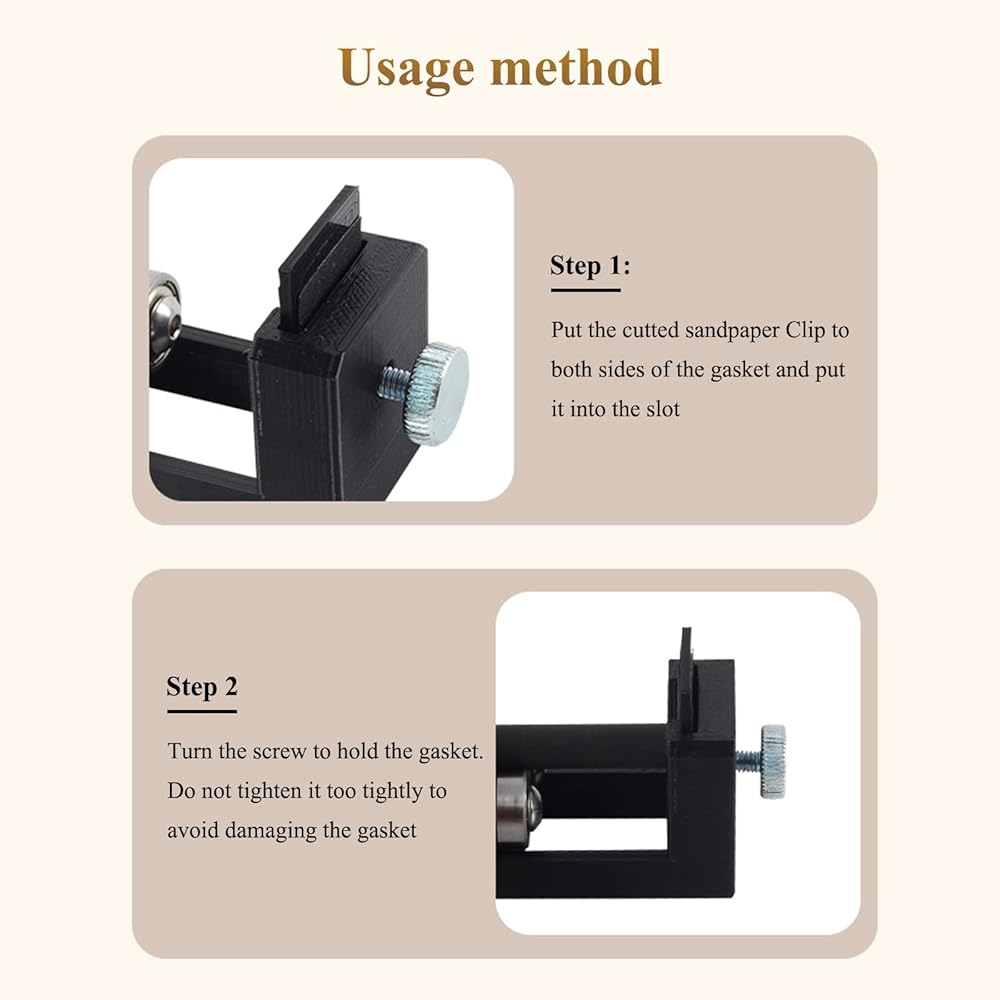 Usage method

Step 1:

Put the cutted sandpaper Clip to both sides of the gasket and put it into the slot

Step 2

Turn the screw to hold the gasket. Do not tighten it too tightly to avoid damaging the gasket