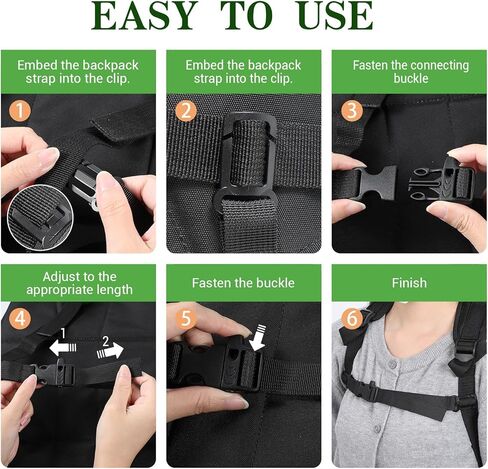 EASY TO USE

Embed the backpack strap into the clip.

1

Embed the backpack strap into the clip.

2

Fasten the connecting buckle

3

Adjust to the appropriate length

4

1

2

Fasten the buckle

5

Finish

6