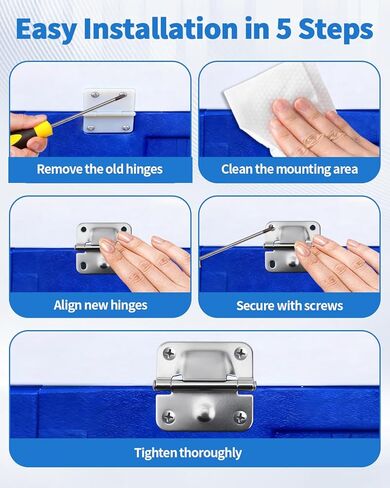 Easy Installation in 5 Steps

Remove the old hinges

Clean the mounting area

Align new hinges

Secure with screws

Tighten thoroughly