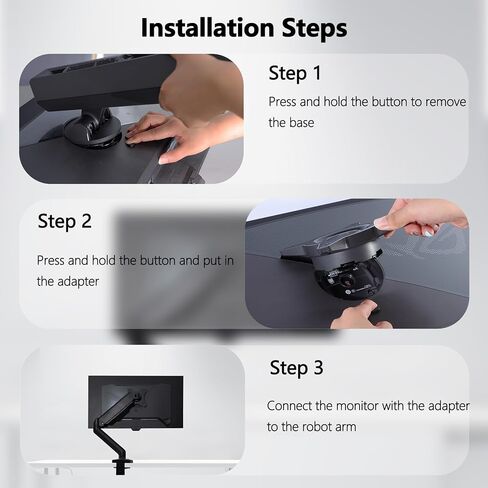 Installation Steps

Step 1

Press and hold the button to remove the base

Step 2

Press and hold the button and put in the adapter

Step 3

Connect the monitor with the adapter to the robot arm