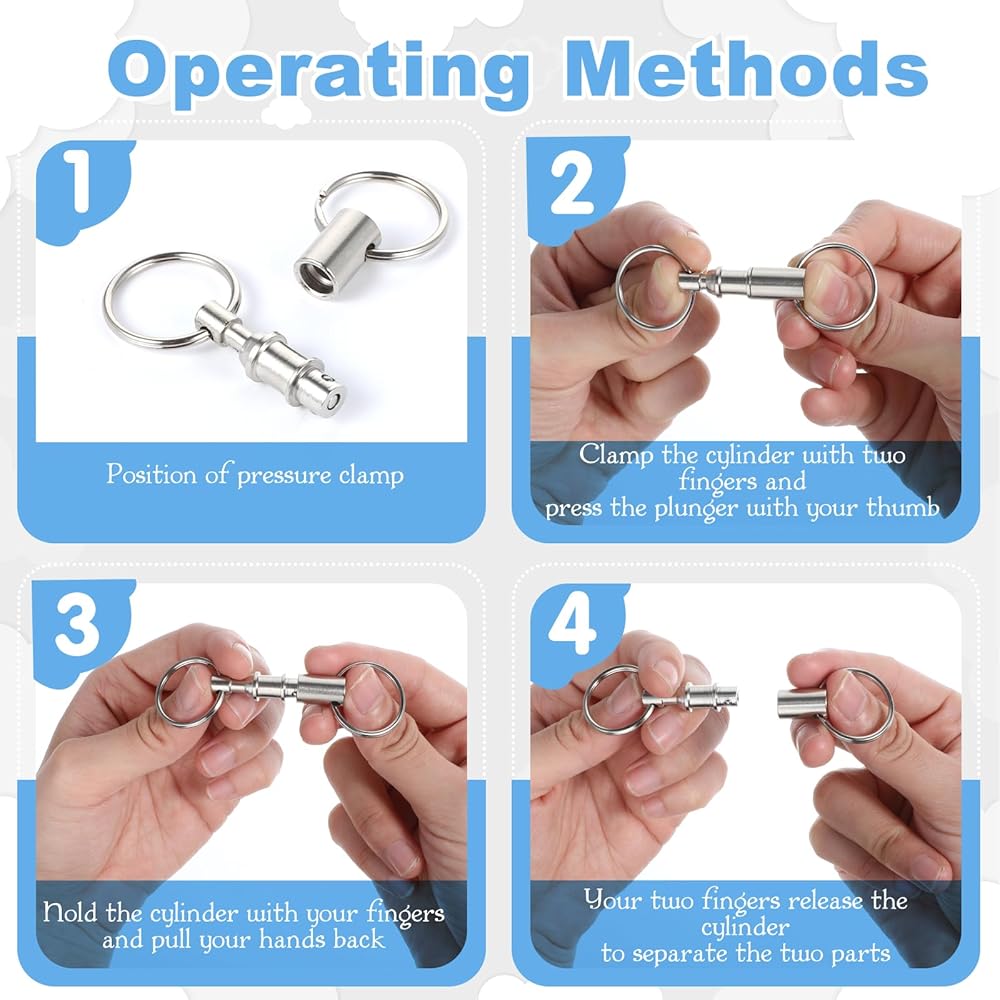 Operating Methods

1

Position of pressure clamp

2

Clamp the cylinder with two fingers and
press the plunger with your thumb

3

Hold the cylinder with your fingers and pull your hands back

4

Your two fingers release the cylinder
to separate the two parts